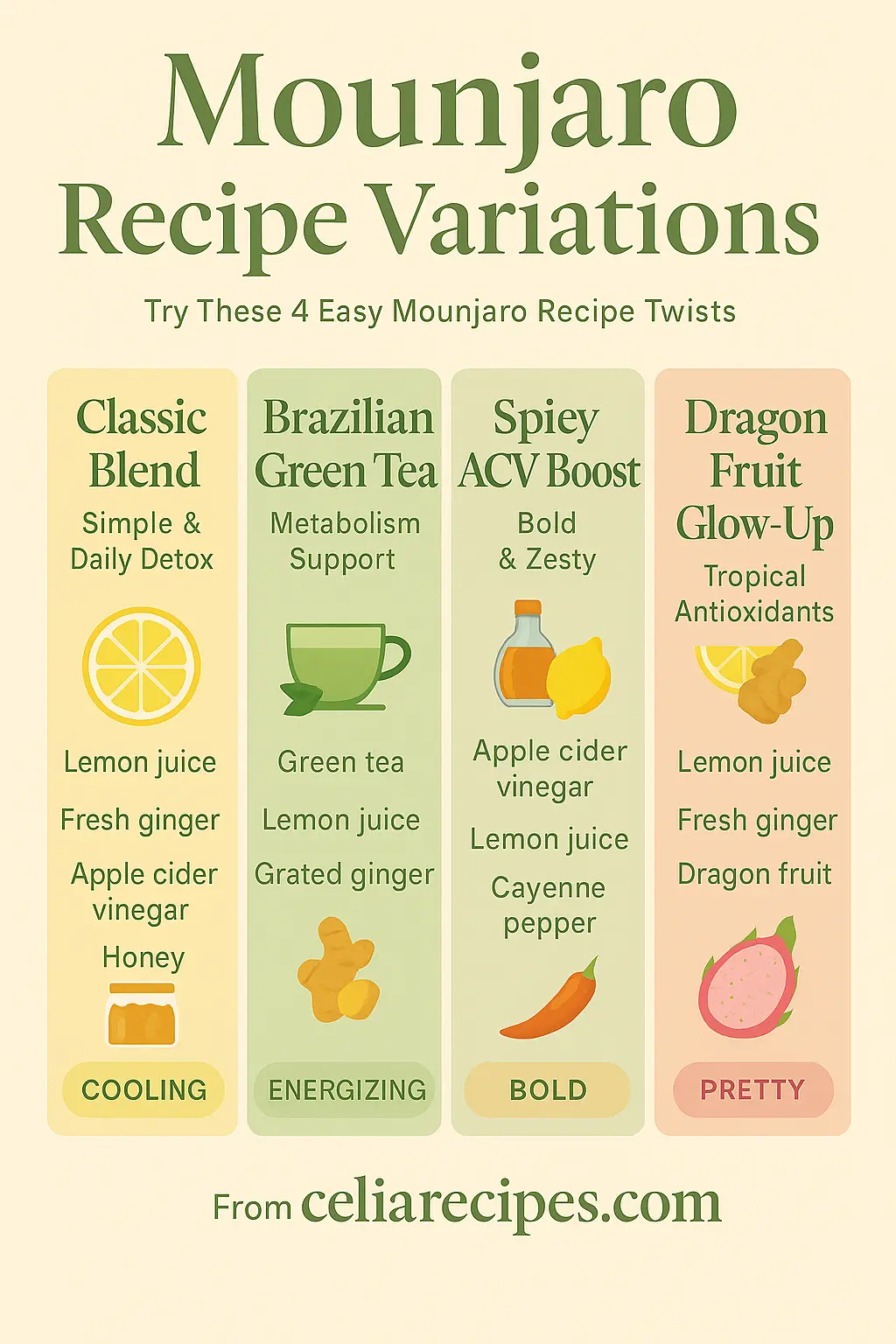 Mounjaro Recipe Variations

Try These 4 Easy Mounjaro Recipe Twists

Classic Blend
Simple & Daily Detox

Lemon juice
Fresh ginger
Apple cider vinegar
Honey

COOLING

Brazilian Green Tea
Metabolism Support

Green tea
Lemon juice
Grated ginger

ENERGIZING

Spiey ACV Boost
Bold & Zesty

Apple cider vinegar
Lemon juice
Cayenne pepper

BOLD

Dragon Fruit Glow-Up
Tropical Antioxidants

Lemon juice
Fresh ginger
Dragon fruit

PRETTY

From celiarecipes.com